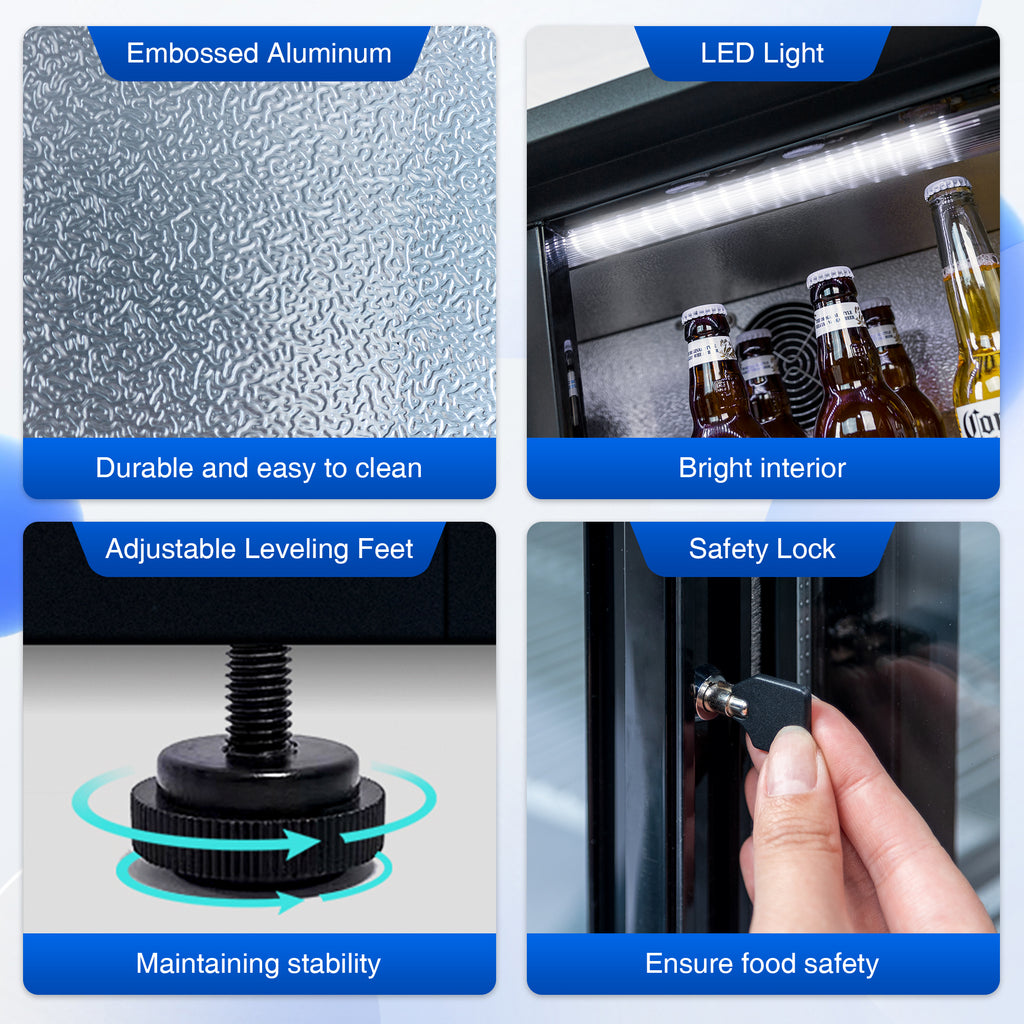 Embossed Aluminum

Durable and easy to clean

LED Light

Cor

Bright interior

Adjustable Leveling Feet

Maintaining stability

Safety Lock

Ensure food safety